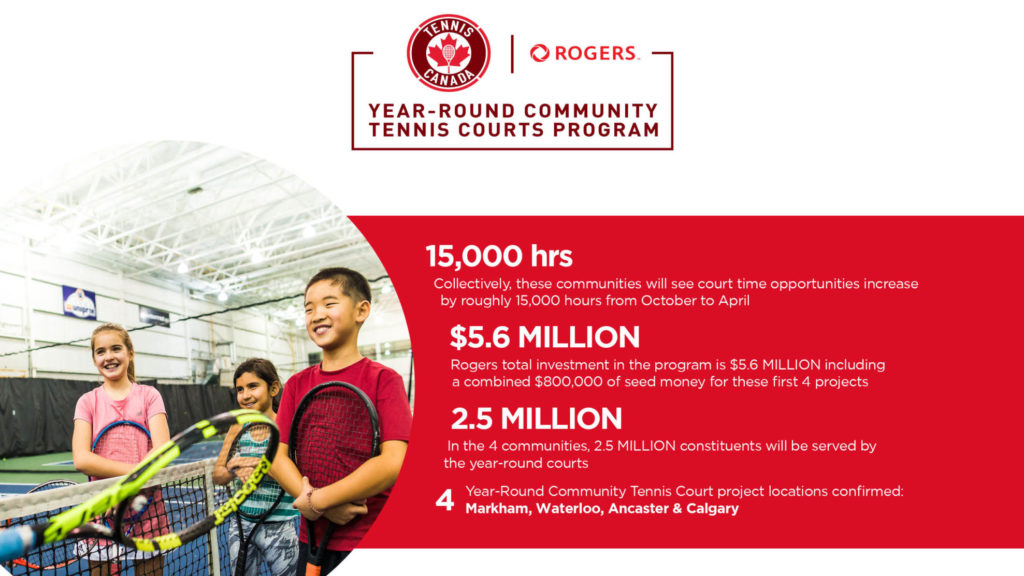 TENNIS CANADA

ROGERS.

YEAR-ROUND COMMUNITY TENNIS COURTS PROGRAM

15,000 hrs
Collectively, these communities will see court time opportunities increase by roughly 15,000 hours from October to April

$5.6 MILLION
Rogers total investment in the program is $5.6 MILLION including a combined $800,000 of seed money for these first 4 projects

2.5 MILLION
In the 4 communities, 2.5 MILLION constituents will be served by the year-round courts

4 Year-Round Community Tennis Court project locations confirmed: Markham, Waterloo, Ancaster & Calgary