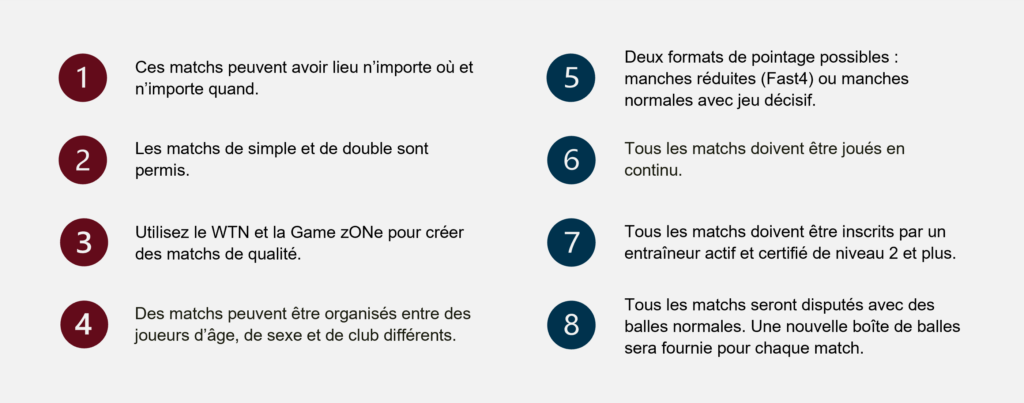 1
Ces matchs peuvent avoir lieu n'importe où et n'importe quand.

2
Les matchs de simple et de double sont permis.

3
Utilisez le WTN et la Game zONe pour créer des matchs de qualité.

4
Des matchs peuvent être organisés entre des joueurs d'âge, de sexe et de club différents.

5
Deux formats de pointage possibles : manches réduites (Fast4) ou manches normales avec jeu décisif.

6
Tous les matchs doivent être joués en continu.

7
Tous les matchs doivent être inscrits par un entraîneur actif et certifié de niveau 2 et plus.

8
Tous les matchs seront disputés avec des balles normales. Une nouvelle boîte de balles sera fournie pour chaque match.